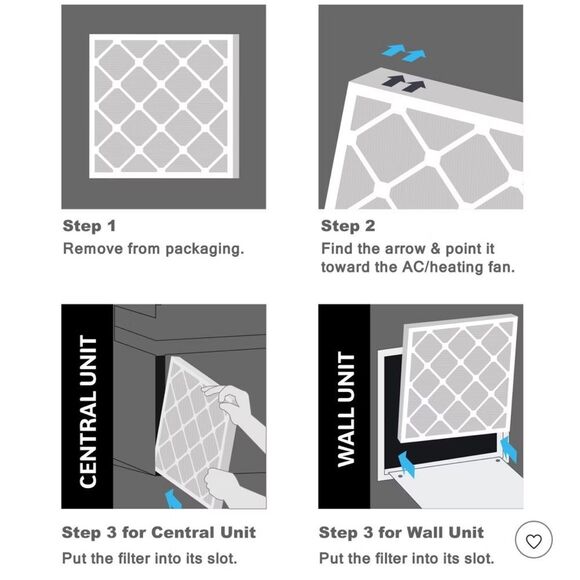 Step 1
Remove from packaging.

Step 2
Find the arrow & point it toward the AC/heating fan.

CENTRAL UNIT

Step 3 for Central Unit
Put the filter into its slot.

WALL UNIT

Step 3 for Wall Unit
Put the filter into its slot.